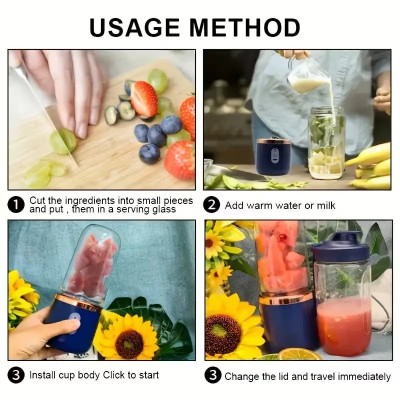 USAGE METHOD

1 Cut the ingredients into small pieces and put , them in a serving glass

2 Add warm water or milk

3 Install cup body Click to start

3 Change the lid and travel immediately